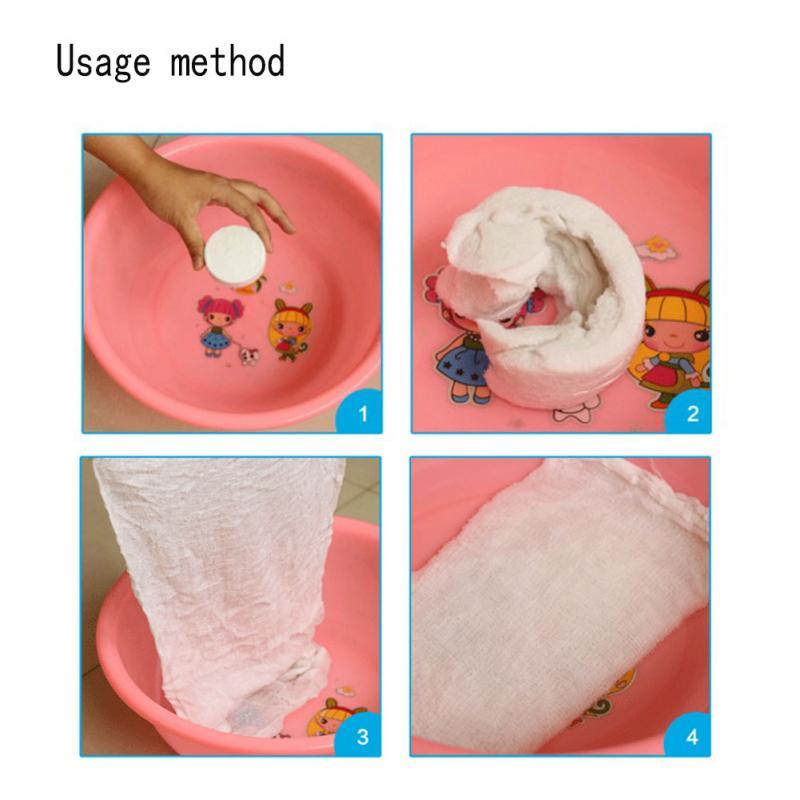 Usage method

1

2

3

4